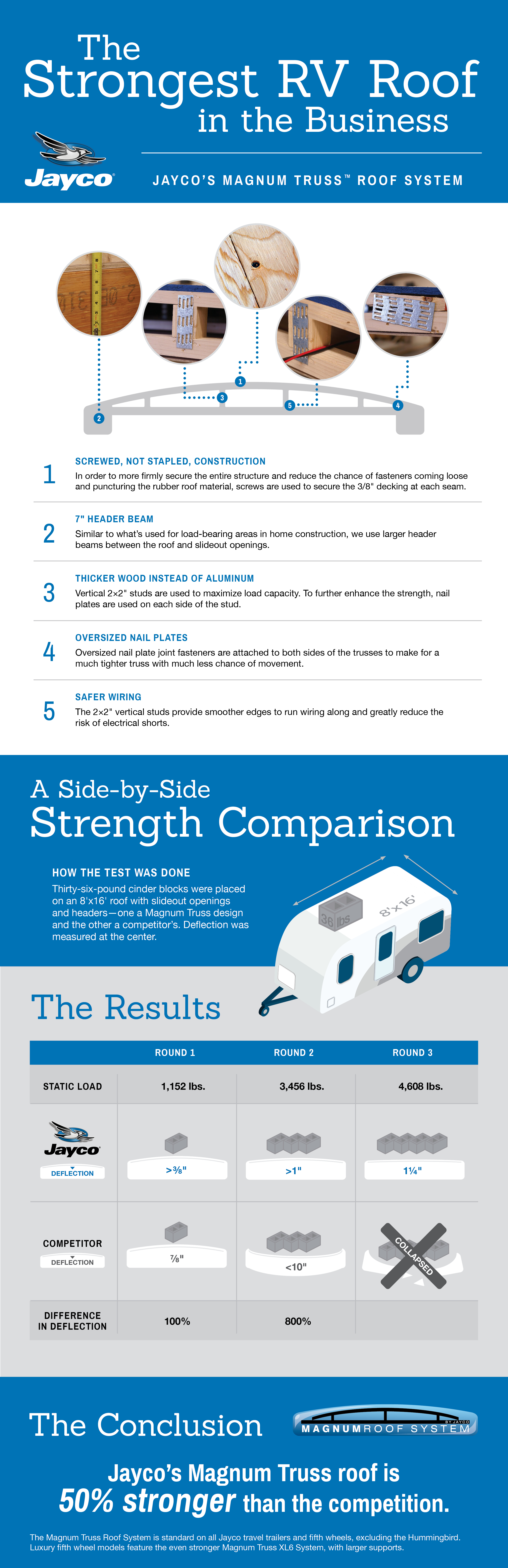 The Strongest RV Roof in the Business

Jayco

JAYCO'S MAGNUM TRUSS™ ROOF SYSTEM

1 2 3 4 5

1 SCREWED, NOT STAPLED, CONSTRUCTION
In order to more firmly secure the entire structure and reduce the chance of fasteners coming loose and puncturing the rubber roof material, screws are used to secure the 3/8" decking at each seam.

2 7" HEADER BEAM
Similar to what's used for load-bearing areas in home construction, we use larger header beams between the roof and slideout openings.

3 THICKER WOOD INSTEAD OF ALUMINUM
Vertical 2×2" studs are used to maximize load capacity. To further enhance the strength, nail plates are used on each side of the stud.

4 OVERSIZED NAIL PLATES
Oversized nail plate joint fasteners are attached to both sides of the trusses to make for a much tighter truss with much less chance of movement.

5 SAFER WIRING
The 2×2" vertical studs provide smoother edges to run wiring along and greatly reduce the risk of electrical shorts.

A Side-by-Side Strength Comparison

HOW THE TEST WAS DONE
Thirty-six-pound cinder blocks were placed on an 8'x16' roof with slideout openings and headers—one a Magnum Truss design and the other a competitor's. Deflection was measured at the center.

36 lbs 8'x16'

The Results

| | ROUND 1 | ROUND 2 | ROUND 3 |
|---|---|---|---|
| STATIC LOAD | 1,152 lbs. | 3,456 lbs. | 4,608 lbs. |
| Jayco DEFLECTION | >⅜" | >1" | 1¼" |
| COMPETITOR DEFLECTION | ⅞" | <10" | COLLAPSED |
| DIFFERENCE IN DEFLECTION | 100% | 800% | |

The Conclusion

BY JAYCO MAGNUM ROOF SYSTEM

Jayco's Magnum Truss roof is 50% stronger than the competition.

The Magnum Truss Roof System is standard on all Jayco travel trailers and fifth wheels, excluding the Hummingbird. Luxury fifth wheel models feature the even stronger Magnum Truss XL6 System, with larger supports.